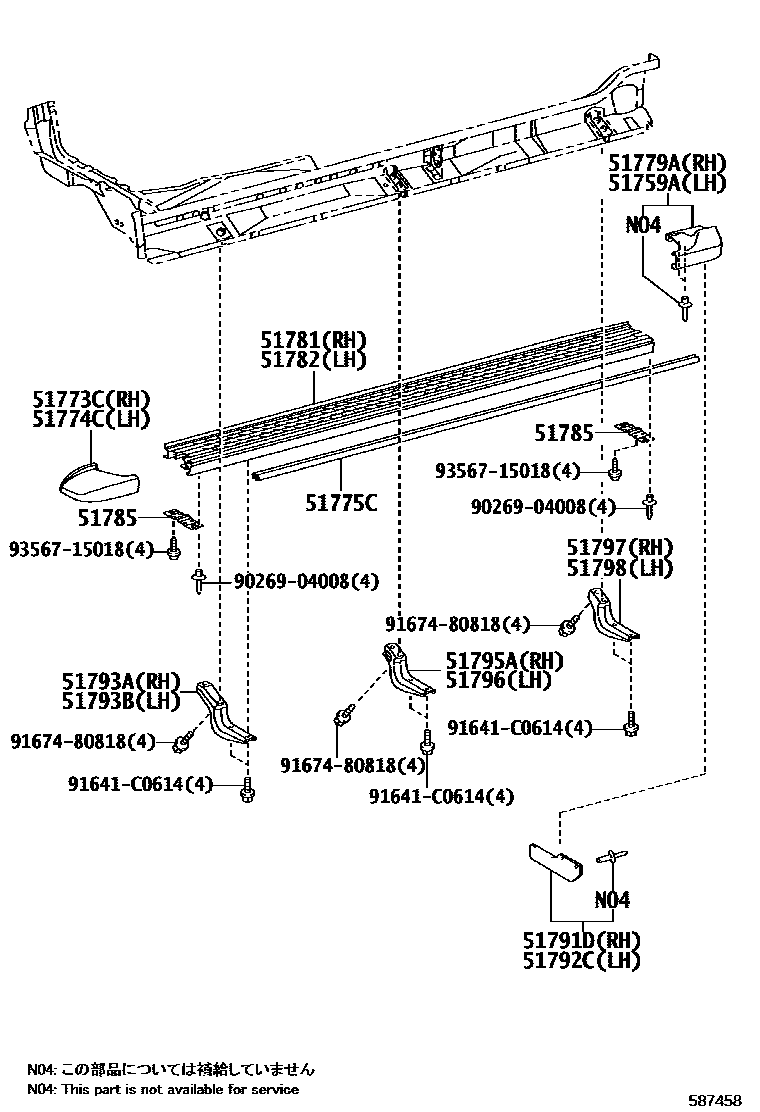 51779A(RH)
51759A(LH)
N04

51781(RH)
51782(LH)

51773C(RH)
51774C(LH)

51785
93567-15018(4)
90269-04008(4)

51775C

51785
93567-15018(4)
90269-04008(4)

51797(RH)
51798(LH)

91674-80818(4)

51795A(RH)
51796(LH)

51793A(RH)
51793B(LH)

91674-80818(4)
91641-C0614(4)

91641-C0614(4)
91674-80818(4)
91641-C0614(4)

N04
51791D(RH)
51792C(LH)

N04: この部品については補給していません
N04: This part is not available for service

587458